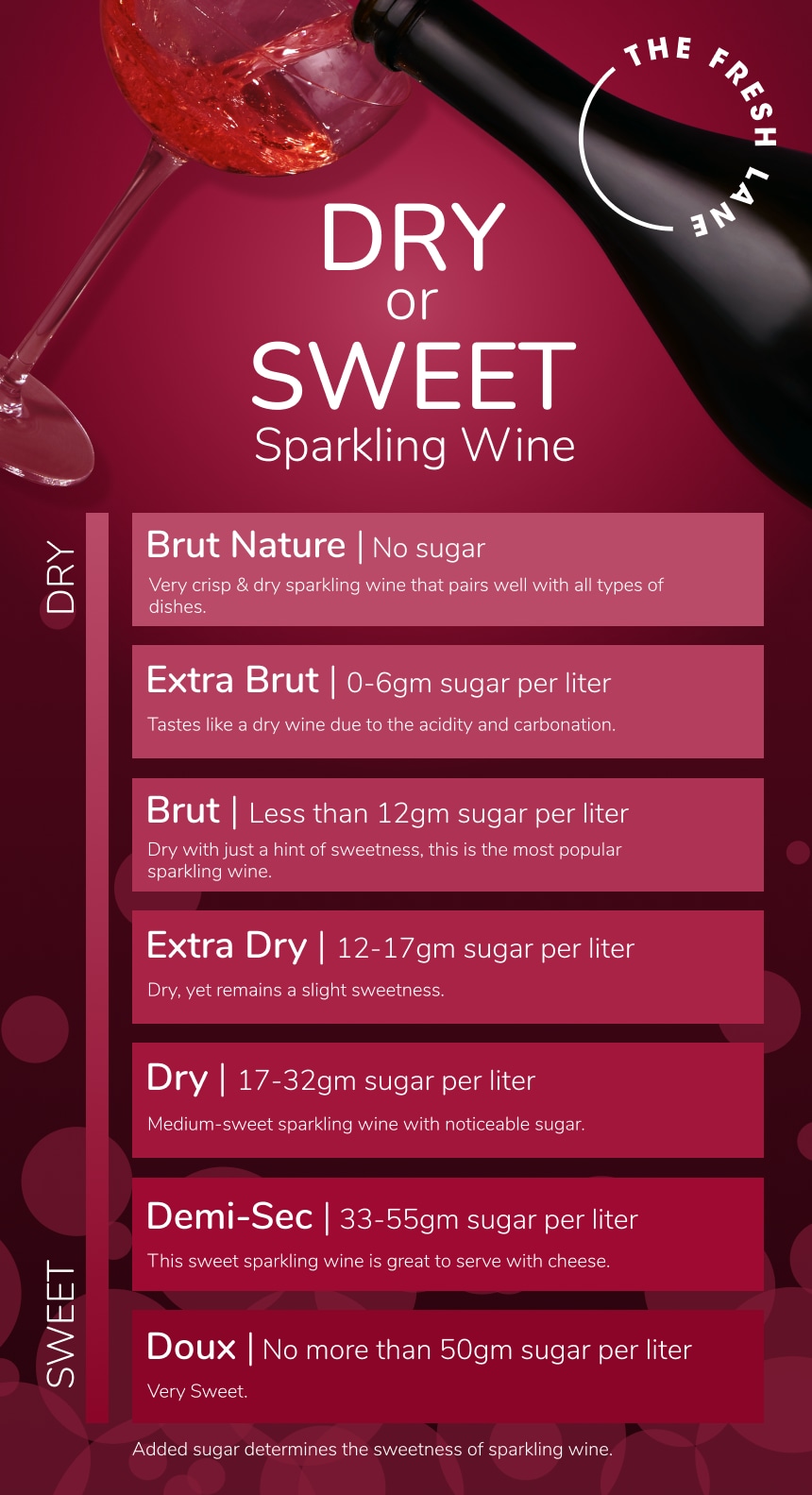 THE FRESH LANE

DRY
or
SWEET
Sparkling Wine

DRY

Brut Nature | No sugar
Very crisp & dry sparkling wine that pairs well with all types of dishes.

Extra Brut | 0-6gm sugar per liter
Tastes like a dry wine due to the acidity and carbonation.

Brut | Less than 12gm sugar per liter
Dry with just a hint of sweetness, this is the most popular sparkling wine.

Extra Dry | 12-17gm sugar per liter
Dry, yet remains a slight sweetness.

Dry | 17-32gm sugar per liter
Medium-sweet sparkling wine with noticeable sugar.

Demi-Sec | 33-55gm sugar per liter
This sweet sparkling wine is great to serve with cheese.

Doux | No more than 50gm sugar per liter
Very Sweet.

SWEET

Added sugar determines the sweetness of sparkling wine.