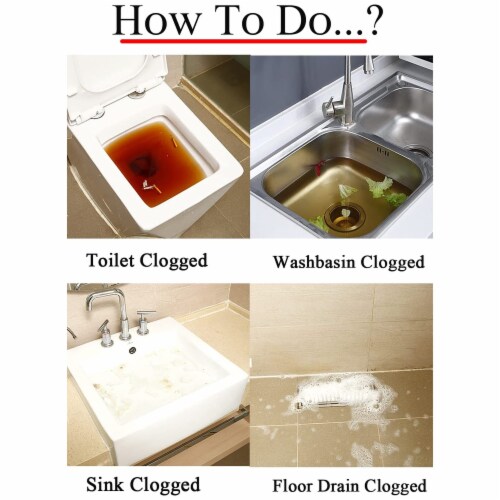 How To Do...?

Toilet Clogged

Washbasin Clogged

Sink Clogged

Floor Drain Clogged