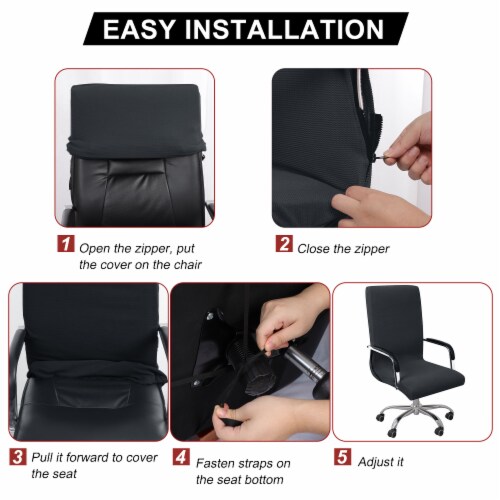 EASY INSTALLATION

1 Open the zipper, put the cover on the chair

2 Close the zipper

3 Pull it forward to cover the seat

4 Fasten straps on the seat bottom

5 Adjust it