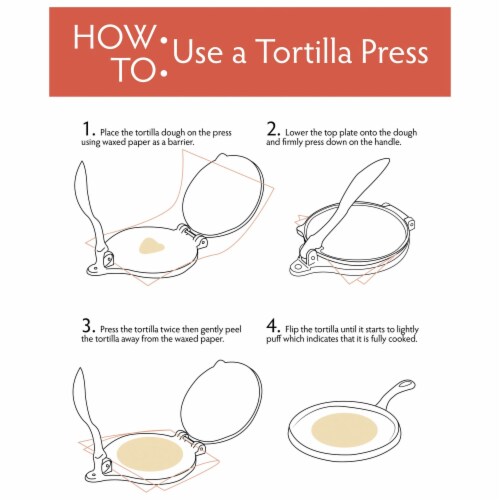 HOW TO: Use a Tortilla Press

1. Place the tortilla dough on the press using waxed paper as a barrier.

2. Lower the top plate onto the dough and firmly press down on the handle.

3. Press the tortilla twice then gently peel the tortilla away from the waxed paper.

4. Flip the tortilla until it starts to lightly puff which indicates that it is fully cooked.