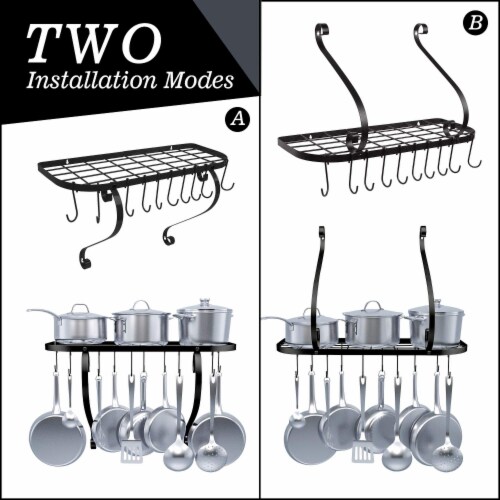 TWO
Installation Modes

A

B