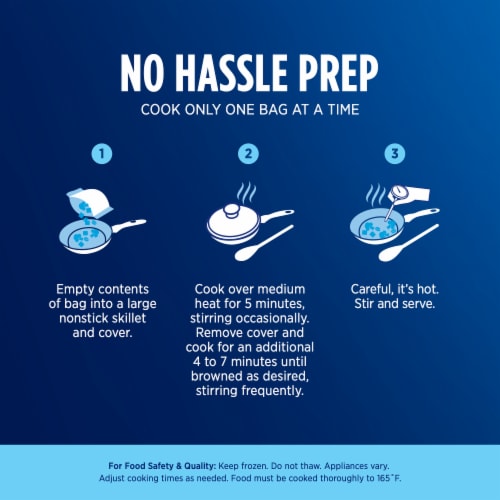 NO HASSLE PREP

COOK ONLY ONE BAG AT A TIME

1

Empty contents of bag into a large nonstick skillet and cover.

2

Cook over medium heat for 5 minutes, stirring occasionally. Remove cover and cook for an additional 4 to 7 minutes until browned as desired, stirring frequently.

3

Careful, it's hot. Stir and serve.

For Food Safety & Quality: Keep frozen. Do not thaw. Appliances vary. Adjust cooking times as needed. Food must be cooked thoroughly to 165˚F.