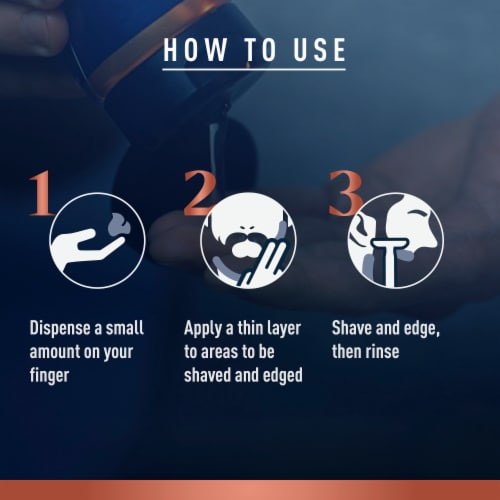 HOW TO USE

1

Dispense a small amount on your finger

2

Apply a thin layer to areas to be shaved and edged

3

Shave and edge, then rinse