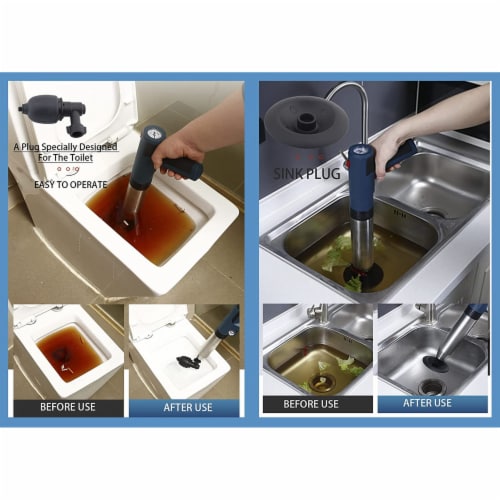 A Plug Specially Designed For The Toilet

EASY TO OPERATE

BEFORE USE

AFTER USE

SINK PLUG

BEFORE USE

AFTER USE