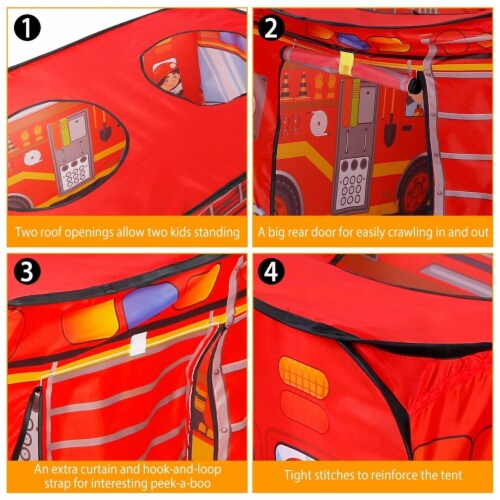 1

Two roof openings allow two kids standing

2

A big rear door for easily crawling in and out

3

An extra curtain and hook-and-loop strap for interesting peek-a-boo

4

Tight stitches to reinforce the tent