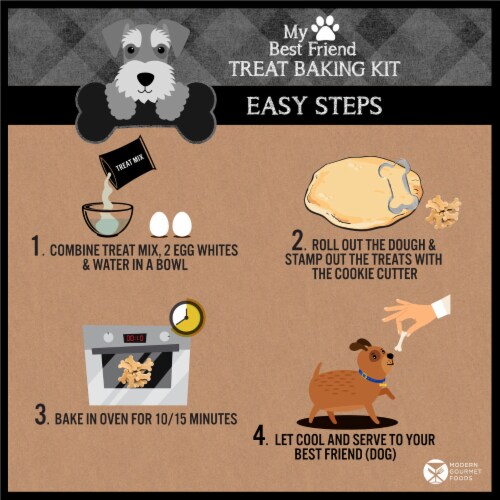 My Best Friend
TREAT BAKING KIT

EASY STEPS

TREAT MIX

1. COMBINE TREAT MIX, 2 EGG WHITES & WATER IN A BOWL

2. ROLL OUT THE DOUGH & STAMP OUT THE TREATS WITH THE COOKIE CUTTER

00:10

3. BAKE IN OVEN FOR 10/15 MINUTES

4. LET COOL AND SERVE TO YOUR BEST FRIEND (DOG)

MODERN GOURMET FOODS