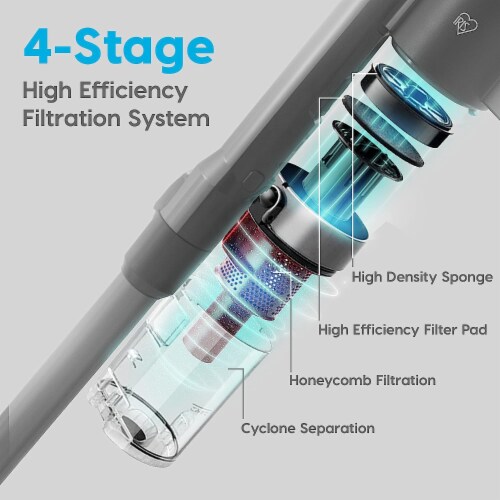 4-Stage
High Efficiency Filtration System

High Density Sponge
High Efficiency Filter Pad
Honeycomb Filtration
Cyclone Separation