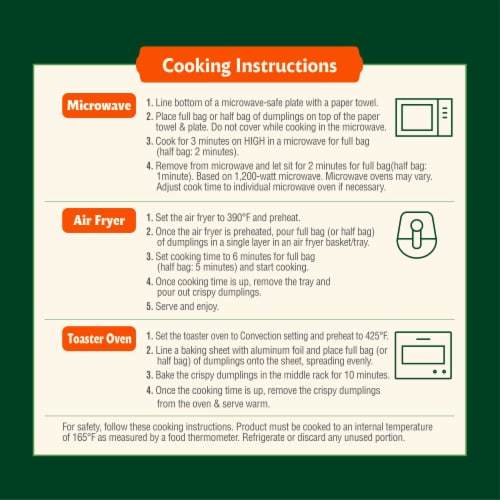 Cooking Instructions

Microwave

1. Line bottom of a microwave-safe plate with a paper towel.
2. Place full bag or half bag of dumplings on top of the paper towel & plate. Do not cover while cooking in the microwave.
3. Cook for 3 minutes on HIGH in a microwave for full bag (half bag: 2 minutes).
4. Remove from microwave and let sit for 2 minutes for full bag(half bag: 1minute). Based on 1,200-watt microwave. Microwave ovens may vary. Adjust cook time to individual microwave oven if necessary.

Air Fryer

1. Set the air fryer to 390°F and preheat.
2. Once the air fryer is preheated, pour full bag (or half bag) of dumplings in a single layer in an air fryer basket/tray.
3. Set cooking time to 6 minutes for full bag (half bag: 5 minutes) and start cooking.
4. Once cooking time is up, remove the tray and pour out crispy dumplings.
5. Serve and enjoy.

Toaster Oven

1. Set the toaster oven to Convection setting and preheat to 425°F.
2. Line a baking sheet with aluminum foil and place full bag (or half bag) of dumplings onto the sheet, spreading evenly.
3. Bake the crispy dumplings in the middle rack for 10 minutes.
4. Once the cooking time is up, remove the crispy dumplings from the oven & serve warm.

For safety, follow these cooking instructions. Product must be cooked to an internal temperature of 165°F as measured by a food thermometer. Refrigerate or discard any unused portion.