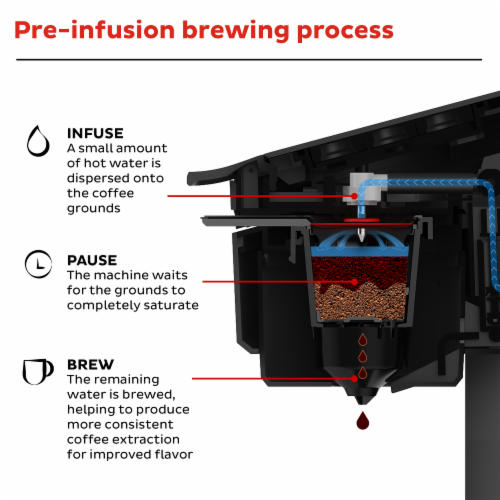 Pre-infusion brewing process

INFUSE
A small amount of hot water is dispersed onto the coffee grounds

PAUSE
The machine waits for the grounds to completely saturate

BREW
The remaining water is brewed, helping to produce more consistent coffee extraction for improved flavor