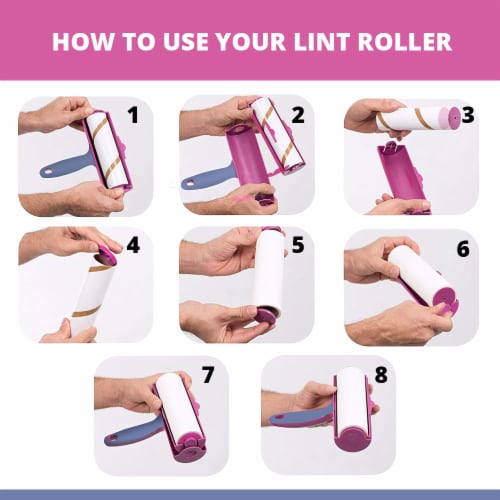 HOW TO USE YOUR LINT ROLLER

1

2

3

4

5

6

7

8