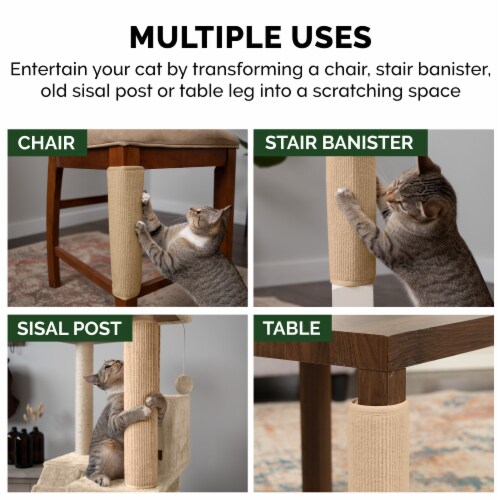 MULTIPLE USES

Entertain your cat by transforming a chair, stair banister, old sisal post or table leg into a scratching space

CHAIR

STAIR BANISTER

SISAL POST

TABLE