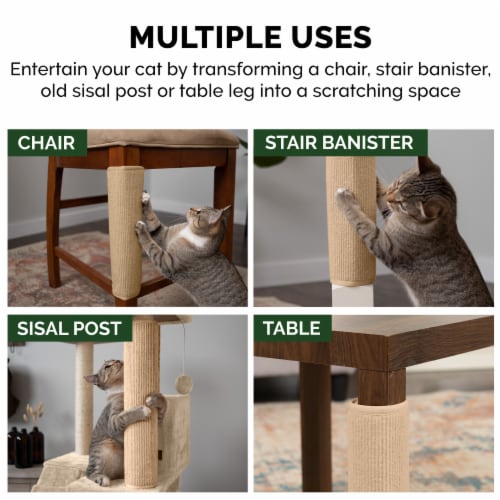 MULTIPLE USES

Entertain your cat by transforming a chair, stair banister, old sisal post or table leg into a scratching space

CHAIR

STAIR BANISTER

SISAL POST

TABLE