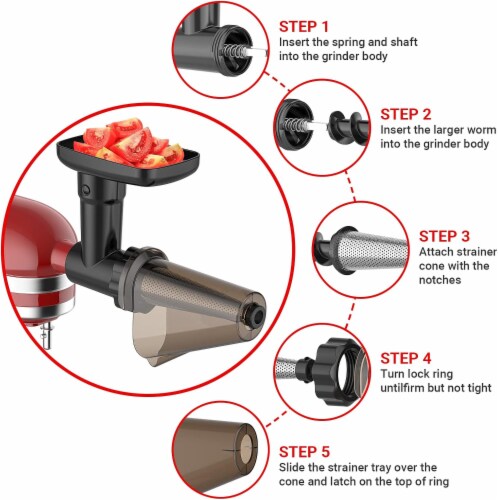 STEP 1
Insert the spring and shaft into the grinder body

STEP 2
Insert the larger worm into the grinder body

STEP 3
Attach strainer cone with the notches

STEP 4
Turn lock ring untilfirm but not tight

STEP 5
Slide the strainer tray over the cone and latch on the top of ring