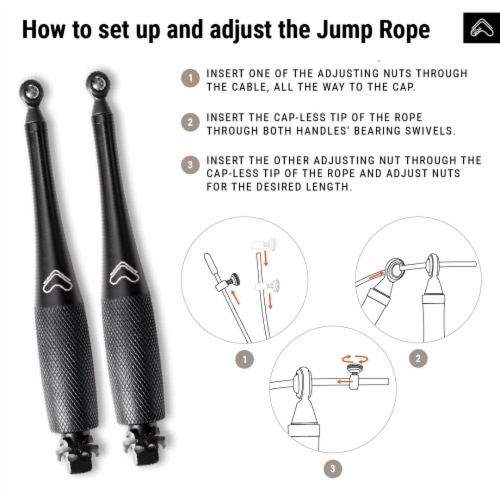 How to set up and adjust the Jump Rope

1 INSERT ONE OF THE ADJUSTING NUTS THROUGH THE CABLE, ALL THE WAY TO THE CAP.

2 INSERT THE CAP-LESS TIP OF THE ROPE THROUGH BOTH HANDLES' BEARING SWIVELS.

3 INSERT THE OTHER ADJUSTING NUT THROUGH THE CAP-LESS TIP OF THE ROPE AND ADJUST NUTS FOR THE DESIRED LENGTH.

1

2

3