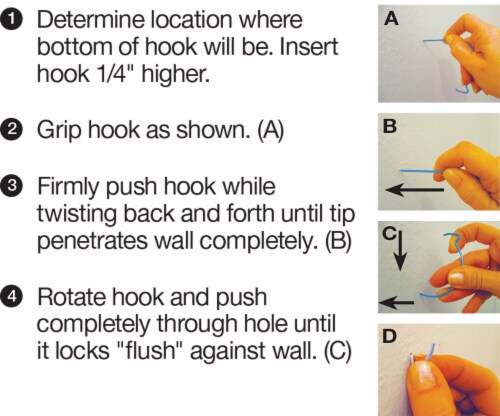 1 Determine location where bottom of hook will be. Insert hook 1/4" higher.

2 Grip hook as shown. (A)

3 Firmly push hook while twisting back and forth until tip penetrates wall completely. (B)

4 Rotate hook and push completely through hole until it locks "flush" against wall. (C)

A

B

C

D