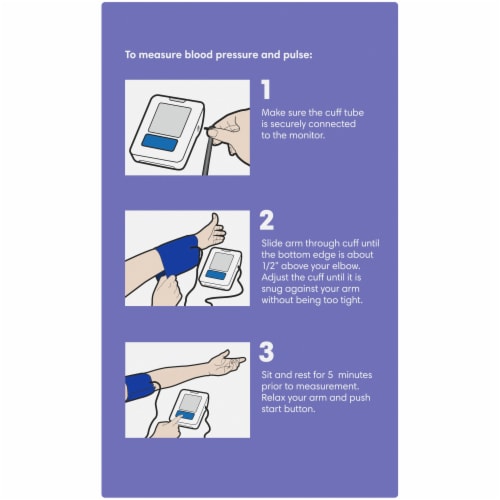 To measure blood pressure and pulse:

1

Make sure the cuff tube is securely connected to the monitor.

2

Slide arm through cuff until the bottom edge is about 1/2" above your elbow. Adjust the cuff until it is snug against your arm without being too tight.

3

Sit and rest for 5 minutes prior to measurement. Relax your arm and push start button.