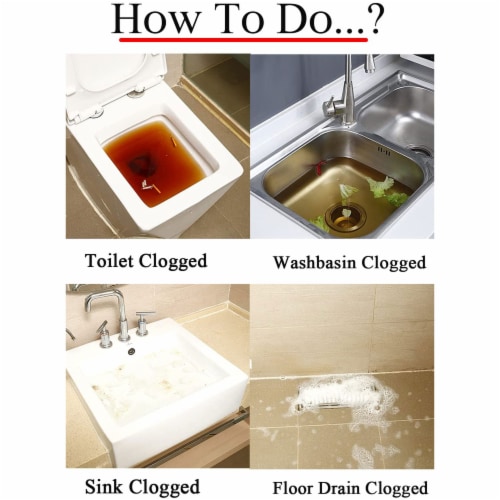 How To Do...?

Toilet Clogged

Washbasin Clogged

Sink Clogged

Floor Drain Clogged