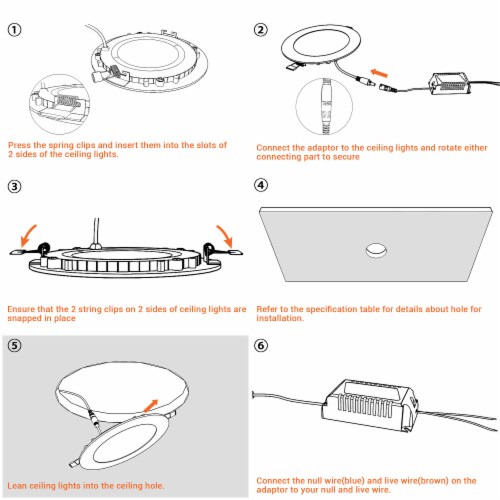 ①

Press the spring clips and insert them into the slots of 2 sides of the ceiling lights.

②

Connect the adaptor to the ceiling lights and rotate either connecting part to secure

③

Ensure that the 2 string clips on 2 sides of ceiling lights are snapped in place

④

Refer to the specification table for details about hole for installation.

⑤

Lean ceiling lights into the ceiling hole.

⑥

Connect the null wire(blue) and live wire(brown) on the adaptor to your null and live wire.