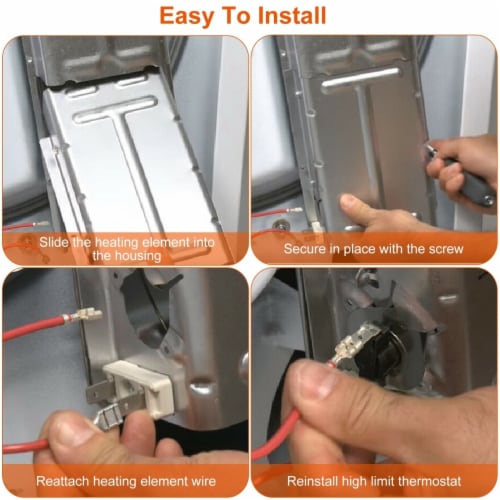 Easy To Install

Slide the heating element into the housing

Secure in place with the screw

Reattach heating element wire

Reinstall high limit thermostat