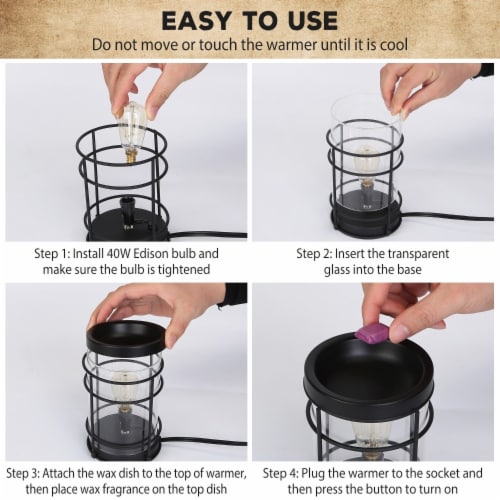 EASY TO USE

Do not move or touch the warmer until it is cool

Step 1: Install 40W Edison bulb and make sure the bulb is tightened

Step 2: Insert the transparent glass into the base

Step 3: Attach the wax dish to the top of warmer, then place wax fragrance on the top dish

Step 4: Plug the warmer to the socket and then press the button to turn on