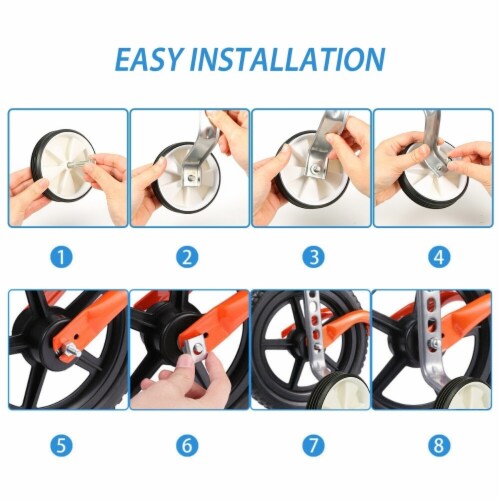 EASY INSTALLATION

1

2

3

4

5

6

7

8