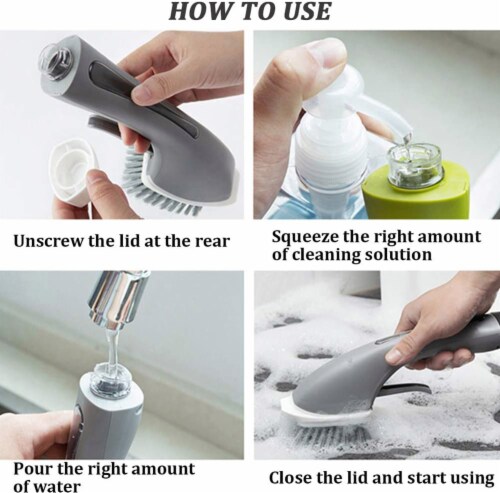 HOW TO USE

Unscrew the lid at the rear

Squeeze the right amount of cleaning solution

Pour the right amount of water

Close the lid and start using