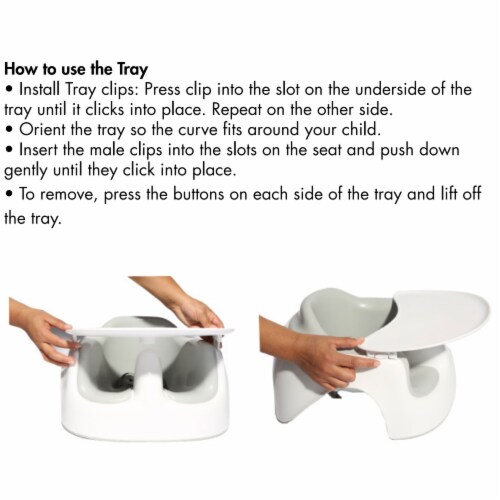 How to use the Tray
• Install Tray clips: Press clip into the slot on the underside of the tray until it clicks into place. Repeat on the other side.
• Orient the tray so the curve fits around your child.
• Insert the male clips into the slots on the seat and push down gently until they click into place.
• To remove, press the buttons on each side of the tray and lift off the tray.