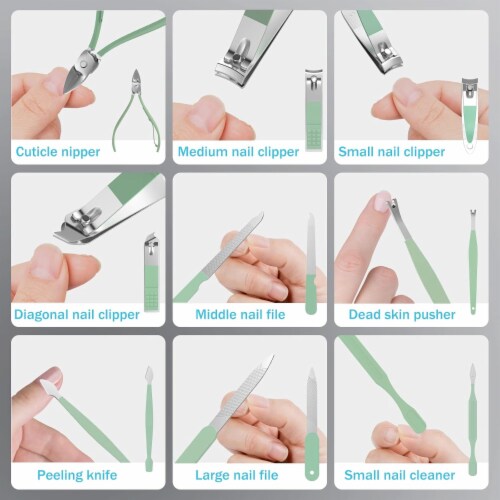 Cuticle nipper

Medium nail clipper

Small nail clipper

Diagonal nail clipper

Middle nail file

Dead skin pusher

Peeling knife

Large nail file

Small nail cleaner