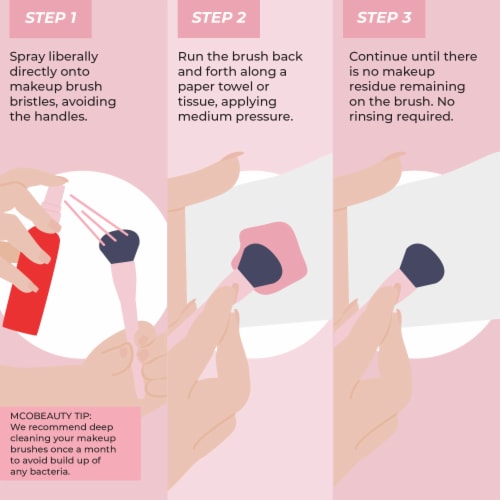 STEP 1

Spray liberally directly onto makeup brush bristles, avoiding the handles.

MCOBEAUTY TIP:
We recommend deep cleaning your makeup brushes once a month to avoid build up of any bacteria.

STEP 2

Run the brush back and forth along a paper towel or tissue, applying medium pressure.

STEP 3

Continue until there is no makeup residue remaining on the brush. No rinsing required.