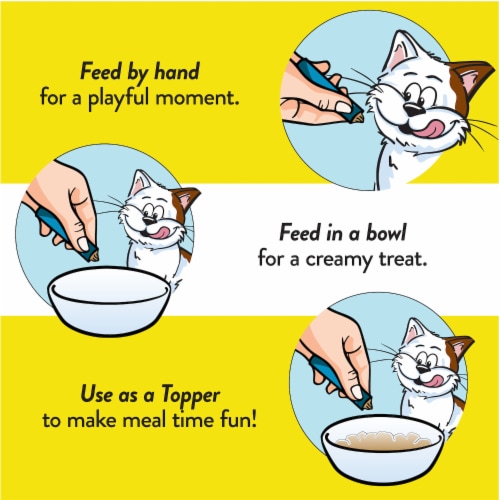 Feed by hand
for a playful moment.

Feed in a bowl
for a creamy treat.

Use as a Topper
to make meal time fun!