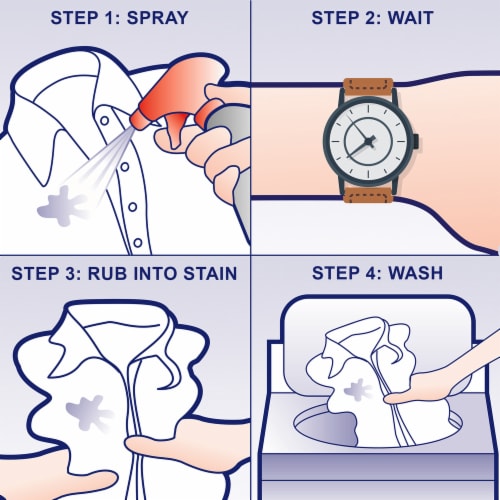 STEP 1: SPRAY

STEP 2: WAIT

STEP 3: RUB INTO STAIN

STEP 4: WASH