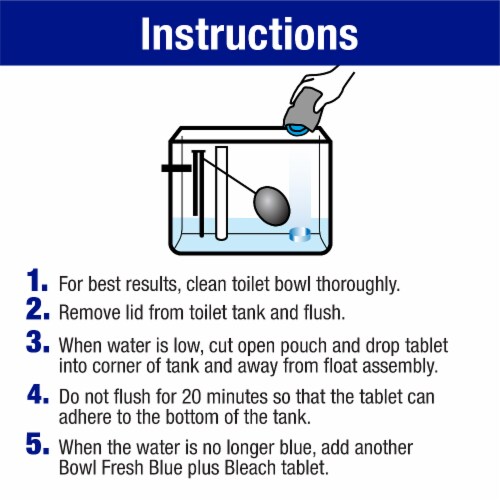 Instructions

1. For best results, clean toilet bowl thoroughly.

2. Remove lid from toilet tank and flush.

3. When water is low, cut open pouch and drop tablet into corner of tank and away from float assembly.

4. Do not flush for 20 minutes so that the tablet can adhere to the bottom of the tank.

5. When the water is no longer blue, add another Bowl Fresh Blue plus Bleach tablet.