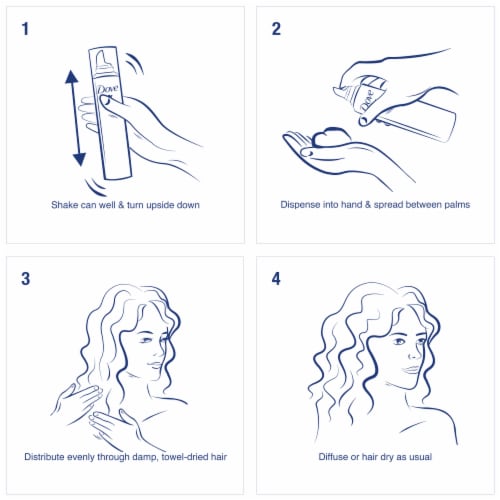 1

Dove

Shake can well & turn upside down

2

Dove

Dispense into hand & spread between palms

3

Distribute evenly through damp, towel-dried hair

4

Diffuse or hair dry as usual