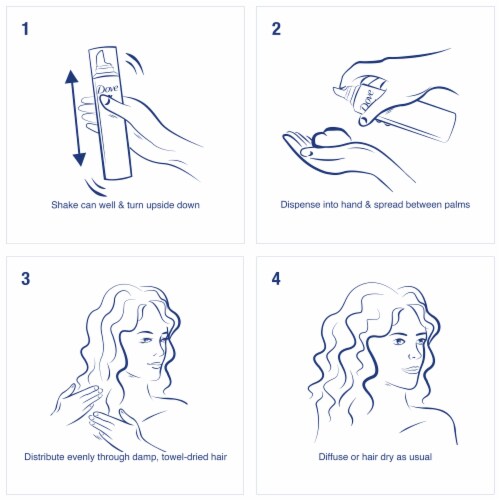 1

Dove

Shake can well & turn upside down

2

Dove

Dispense into hand & spread between palms

3

Distribute evenly through damp, towel-dried hair

4

Diffuse or hair dry as usual