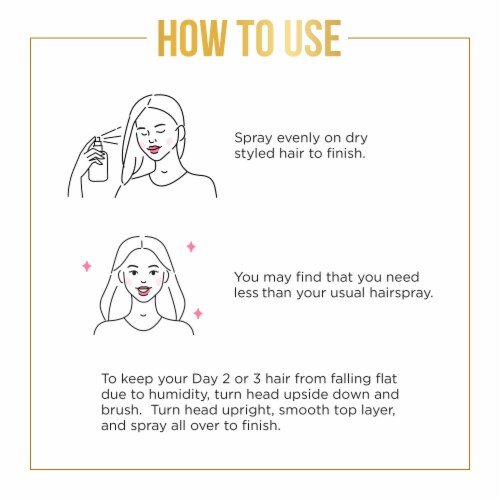 HOW TO USE

Spray evenly on dry styled hair to finish.

You may find that you need less than your usual hairspray.

To keep your Day 2 or 3 hair from falling flat due to humidity, turn head upside down and brush. Turn head upright, smooth top layer, and spray all over to finish.