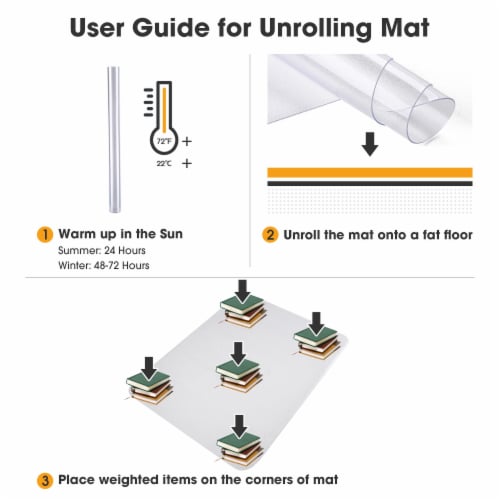 User Guide for Unrolling Mat

72°F +
22°C +

1 Warm up in the Sun
Summer: 24 Hours
Winter: 48-72 Hours

2 Unroll the mat onto a fat floor

3 Place weighted items on the corners of mat