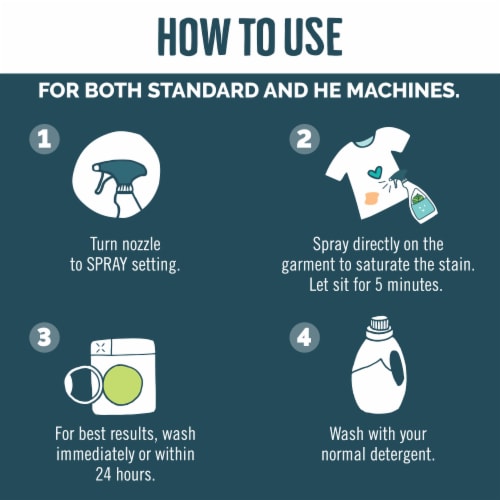 HOW TO USE

FOR BOTH STANDARD AND HE MACHINES.

1

Turn nozzle to SPRAY setting.

2

Spray directly on the garment to saturate the stain. Let sit for 5 minutes.

3

For best results, wash immediately or within 24 hours.

4

Wash with your normal detergent.