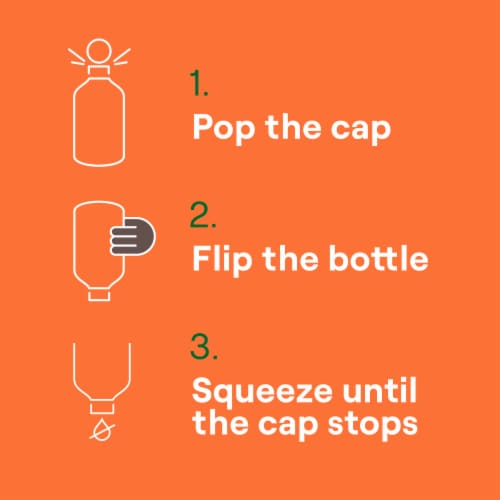 1.
Pop the cap

2.
Flip the bottle

3.
Squeeze until the cap stops