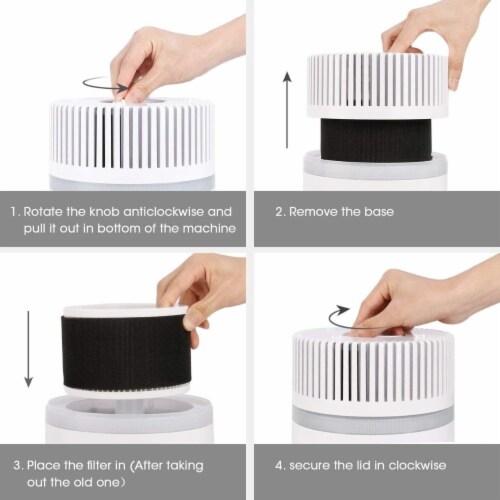 1. Rotate the knob anticlockwise and pull it out in bottom of the machine

2. Remove the base

3. Place the filter in (After taking out the old one)

4. secure the lid in clockwise