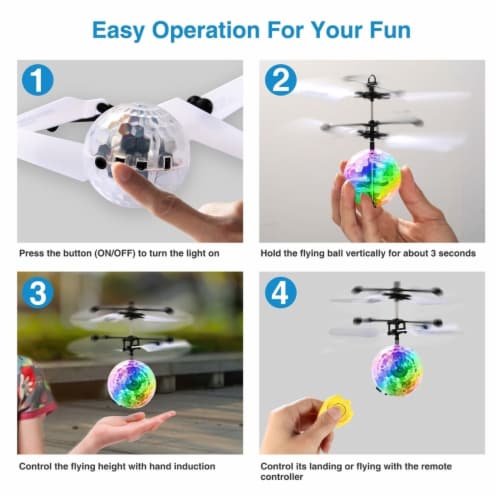 Easy Operation For Your Fun

1

Press the button (ON/OFF) to turn the light on

2

Hold the flying ball vertically for about 3 seconds

3

Control the flying height with hand induction

4

Control its landing or flying with the remote controller