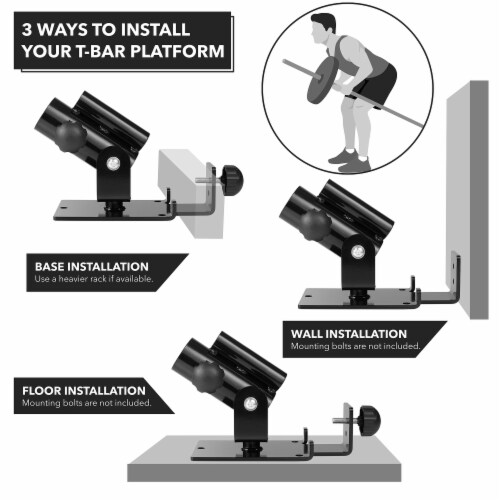 3 WAYS TO INSTALL
YOUR T-BAR PLATFORM

BASE INSTALLATION
Use a heavier rack if available.

WALL INSTALLATION
Mounting bolts are not included.

FLOOR INSTALLATION
Mounting bolts are not included.