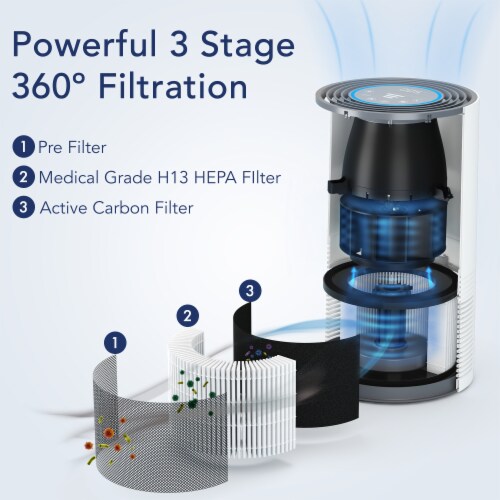 Powerful 3 Stage 360° Filtration

1 Pre Filter
2 Medical Grade H13 HEPA FIlter
3 Active Carbon Filter

3
2
1