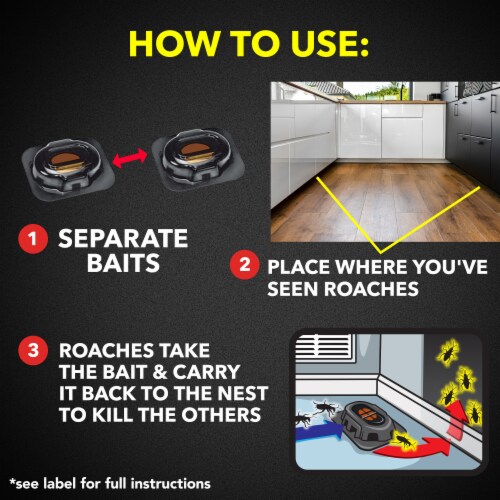 HOW TO USE:

1 SEPARATE BAITS

2 PLACE WHERE YOU'VE SEEN ROACHES

3 ROACHES TAKE THE BAIT & CARRY IT BACK TO THE NEST TO KILL THE OTHERS

*see label for full instructions