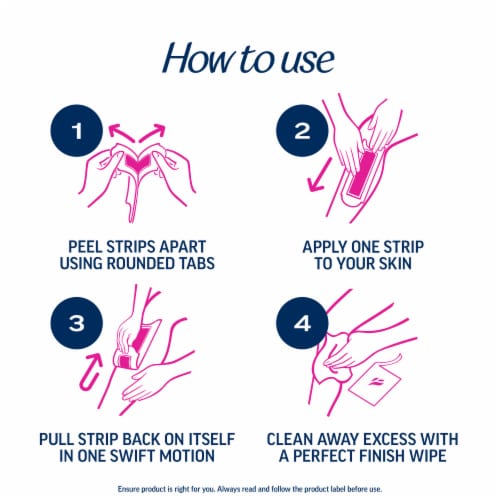 How to use

1

PEEL STRIPS APART USING ROUNDED TABS

2

APPLY ONE STRIP TO YOUR SKIN

3

PULL STRIP BACK ON ITSELF IN ONE SWIFT MOTION

4

CLEAN AWAY EXCESS WITH A PERFECT FINISH WIPE

Ensure product is right for you. Always read and follow the product label before use.