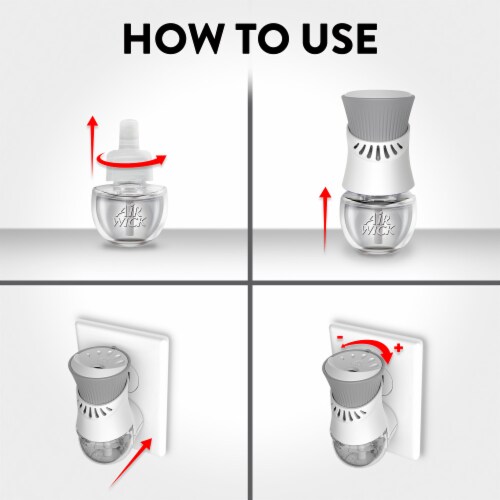 HOW TO USE

AIR WICK

AIR WICK

-
+