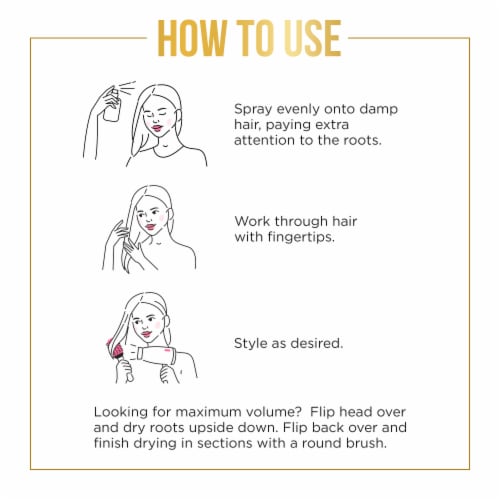 HOW TO USE

Spray evenly onto damp hair, paying extra attention to the roots.

Work through hair with fingertips.

Style as desired.

Looking for maximum volume? Flip head over and dry roots upside down. Flip back over and finish drying in sections with a round brush.