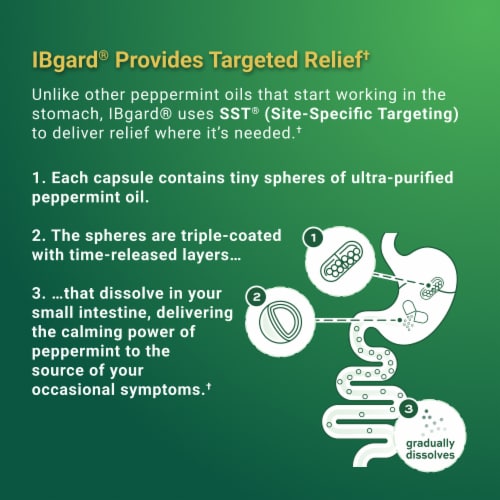 IBgard® Provides Targeted Relief†

Unlike other peppermint oils that start working in the stomach, IBgard® uses SST® (Site-Specific Targeting) to deliver relief where it's needed.†

1. Each capsule contains tiny spheres of ultra-purified peppermint oil.

2. The spheres are triple-coated with time-released layers…

3. …that dissolve in your small intestine, delivering the calming power of peppermint to the source of your occasional symptoms.†

1

2

3

gradually dissolves