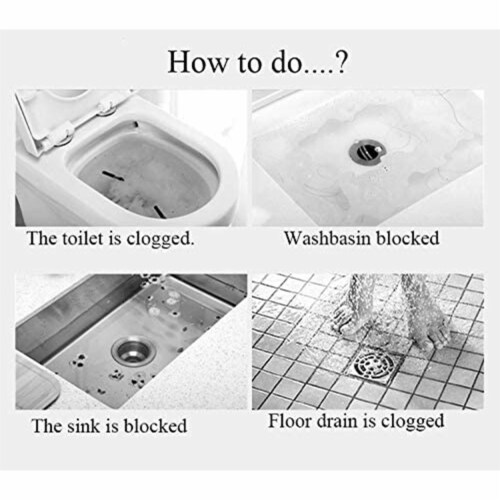 How to do....?

The toilet is clogged.

Washbasin blocked

The sink is blocked

Floor drain is clogged