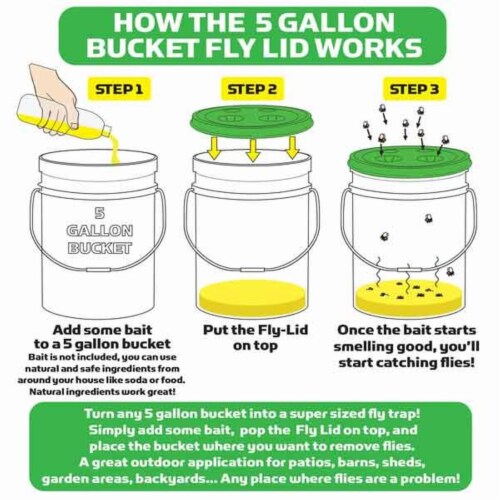 HOW THE 5 GALLON BUCKET FLY LID WORKS

STEP 1

5 GALLON BUCKET

Add some bait to a 5 gallon bucket
Bait is not included, you can use natural and safe ingredients from around your house like soda or food. Natural ingredients work great!

STEP 2

Put the Fly-Lid on top

STEP 3

Once the bait starts smelling good, you'll start catching flies!

Turn any 5 gallon bucket into a super sized fly trap! Simply add some bait, pop the Fly Lid on top, and place the bucket where you want to remove flies. A great outdoor application for patios, barns, sheds, garden areas, backyards... Any place where flies are a problem!