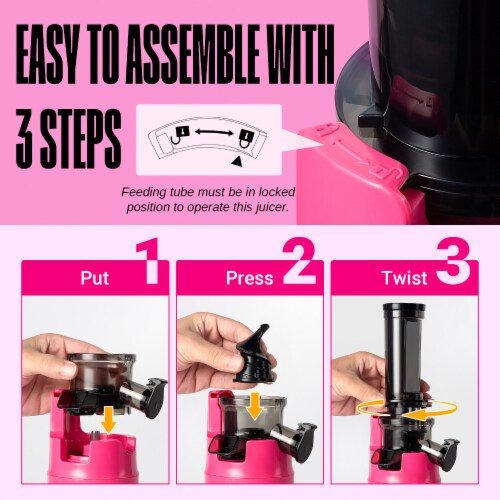 EASY TO ASSEMBLE WITH 3 STEPS

Feeding tube must be in locked position to operate this juicer.

Put 1

Press 2

Twist 3